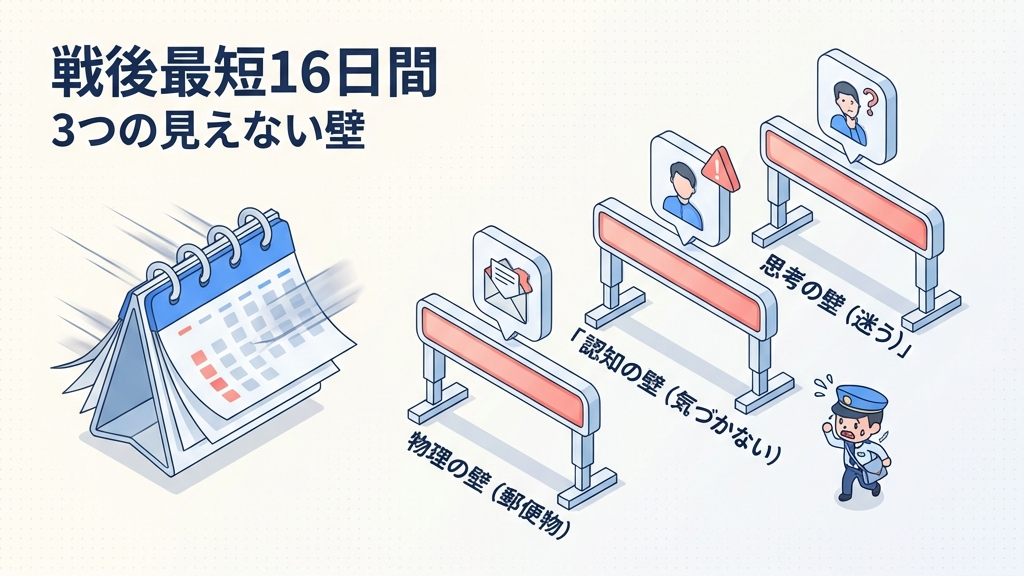 戦後最短16日間
3つの見えない壁

物理の壁（郵便物）

「認知の壁（気づかない）

思考の壁（迷う）」